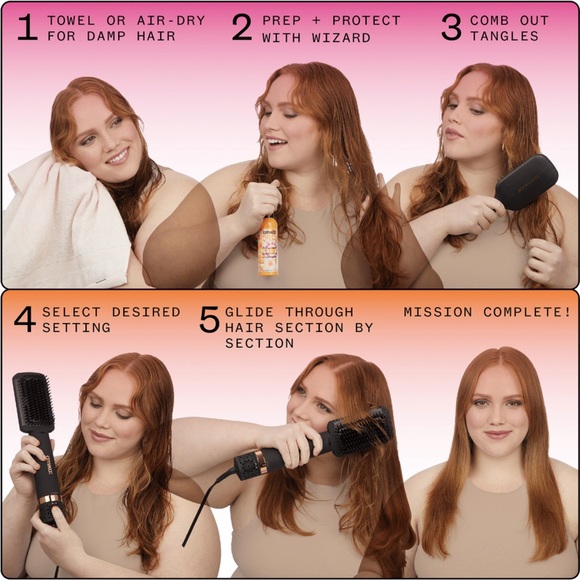 1 TOWEL OR AIR-DRY FOR DAMP HAIR

2 PREP + PROTECT WITH WIZARD

3 COMB OUT TANGLES

4 SELECT DESIRED SETTING

5 GLIDE THROUGH HAIR SECTION BY SECTION

MISSION COMPLETE!